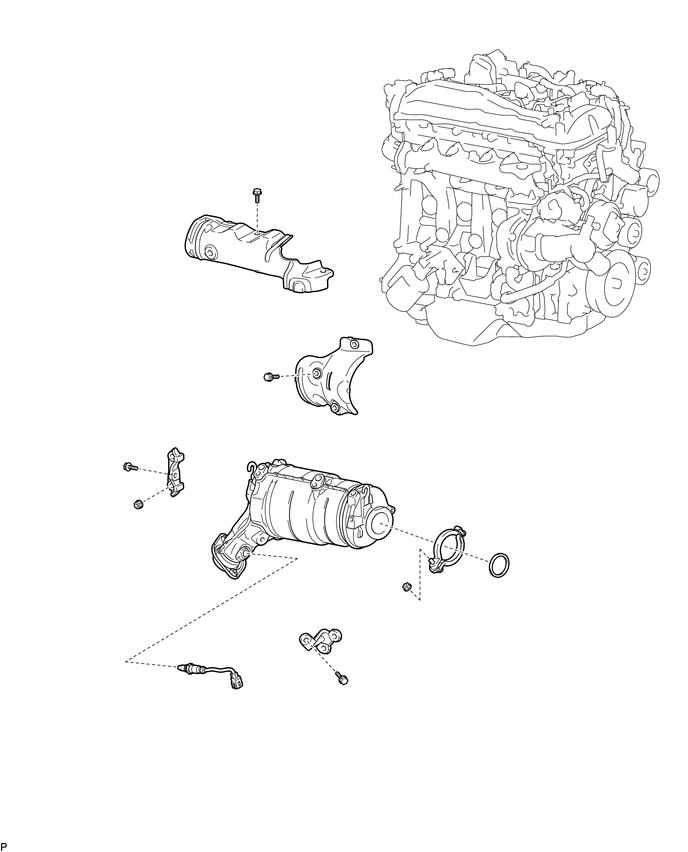 P