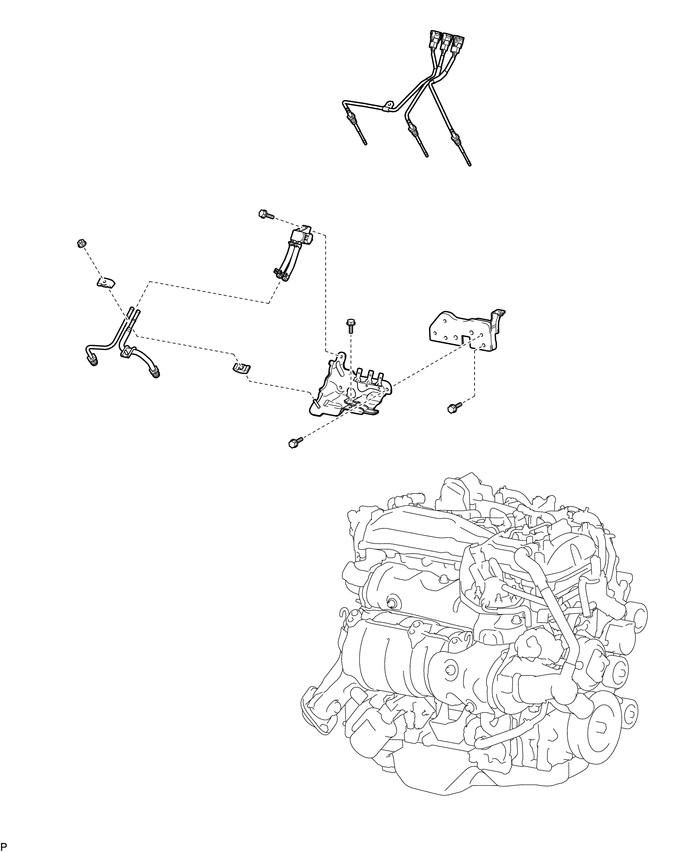 P