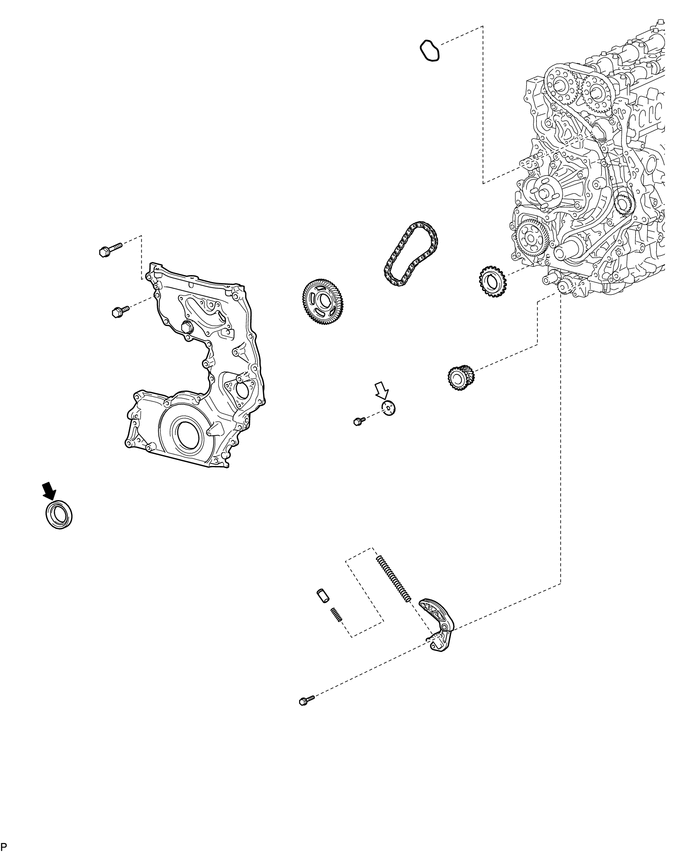 P