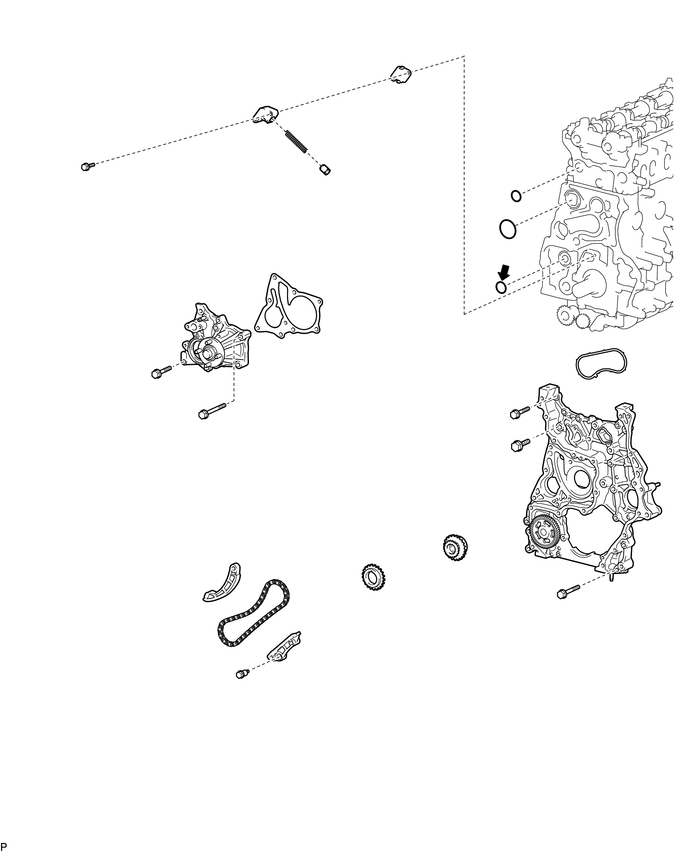 P