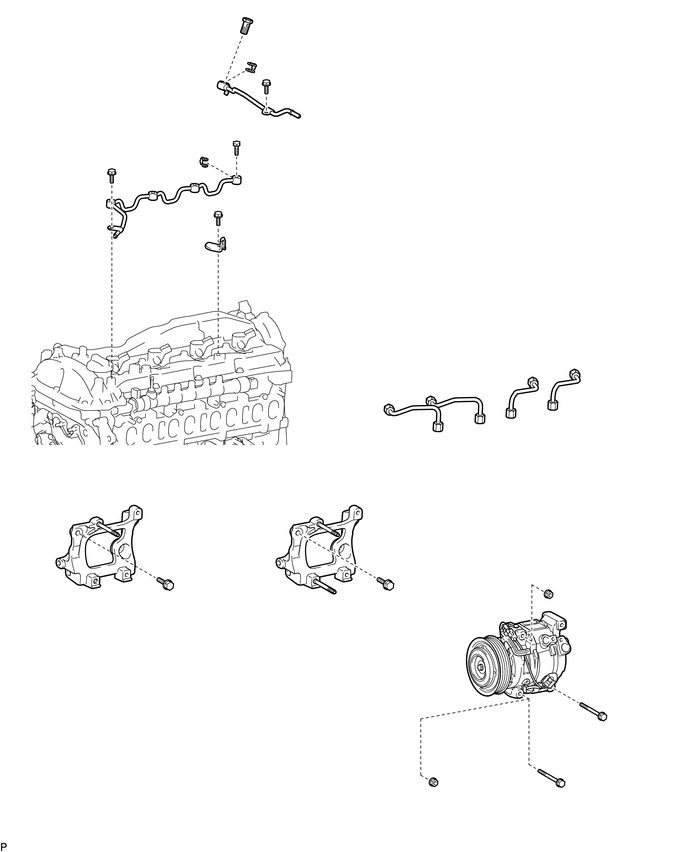 P