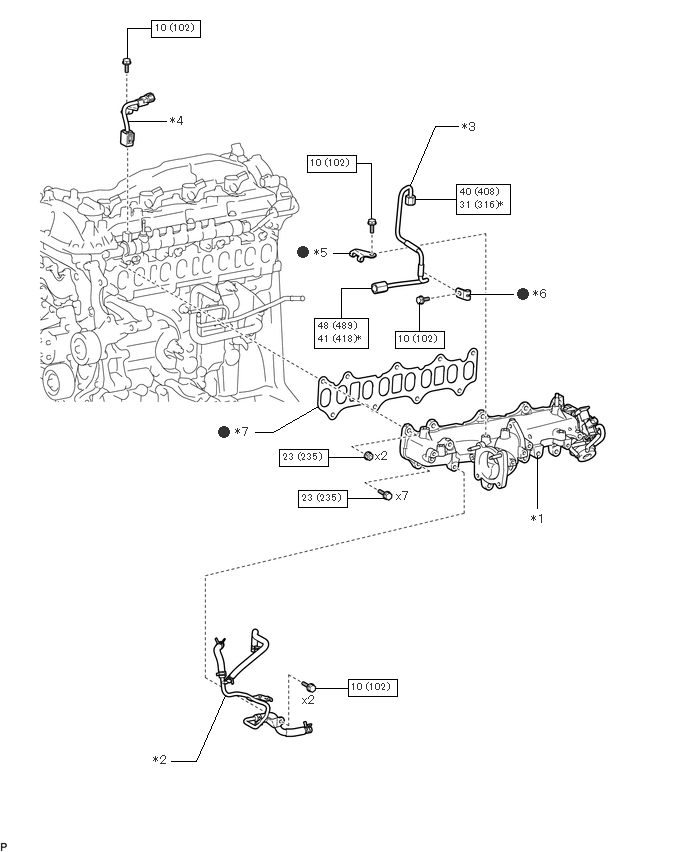 10 (102)

*4

*3

10 (102)

40 (408)
31 (316)*

*5

*6

48 (489)
41 (418)*

10 (102)

*7

23 (235) x2

23 (235) x7

*1

10 (102)
x2

*2

P