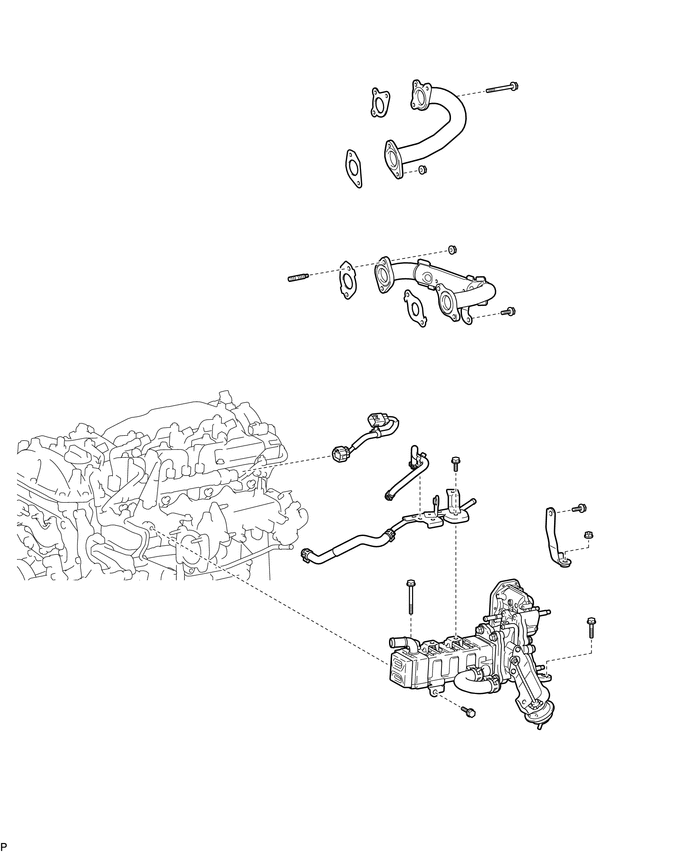 P