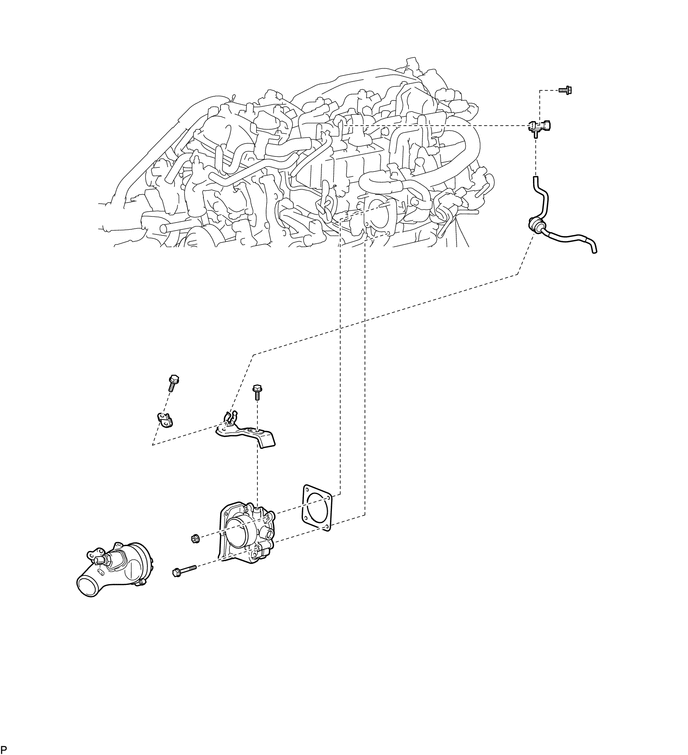 P