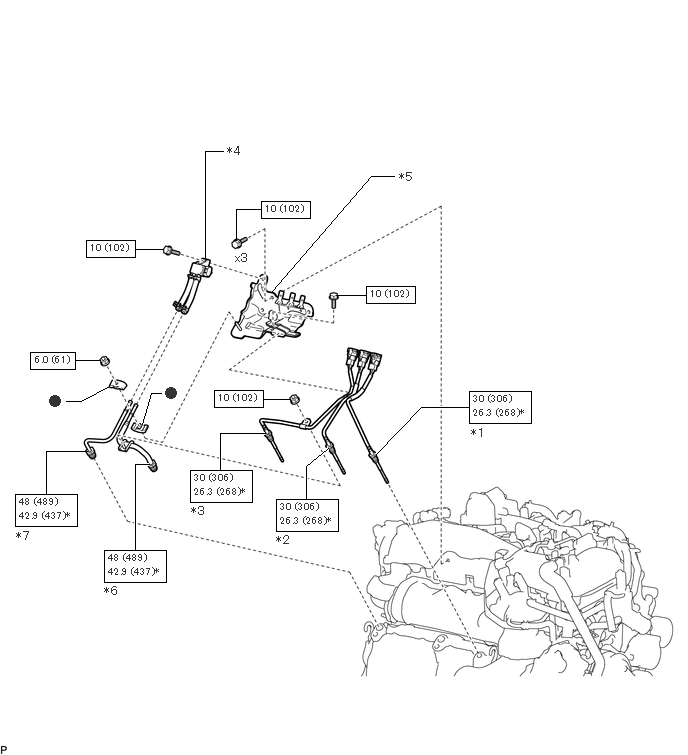 *4

*5

10 (102)

x3

10 (102)

10 (102)

6.0 (61)

10 (102)

30 (306)
26.3 (268)*

*1

30 (306)
26.3 (268)*

*3

30 (306)
26.3 (268)*

*2

48 (489)
42.9 (437)*

*7

48 (489)
42.9 (437)*

*6

P