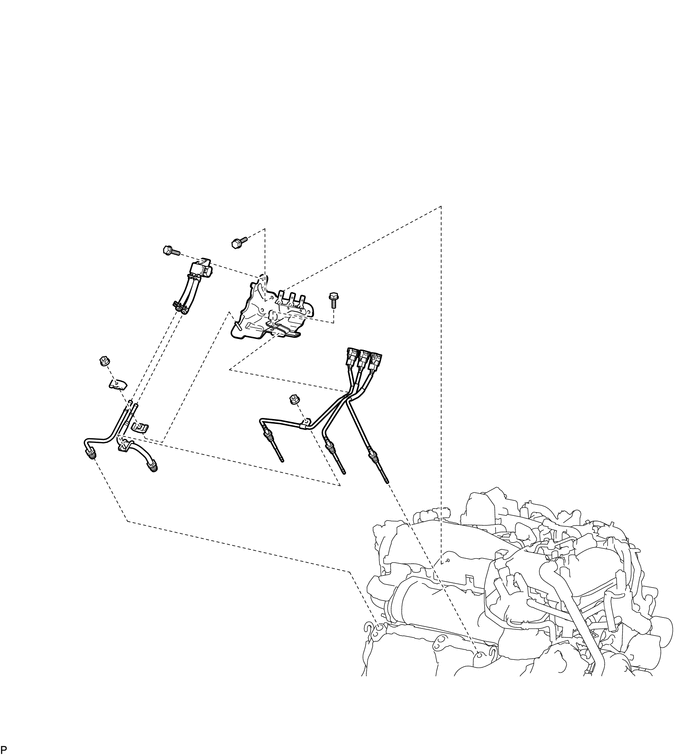 P