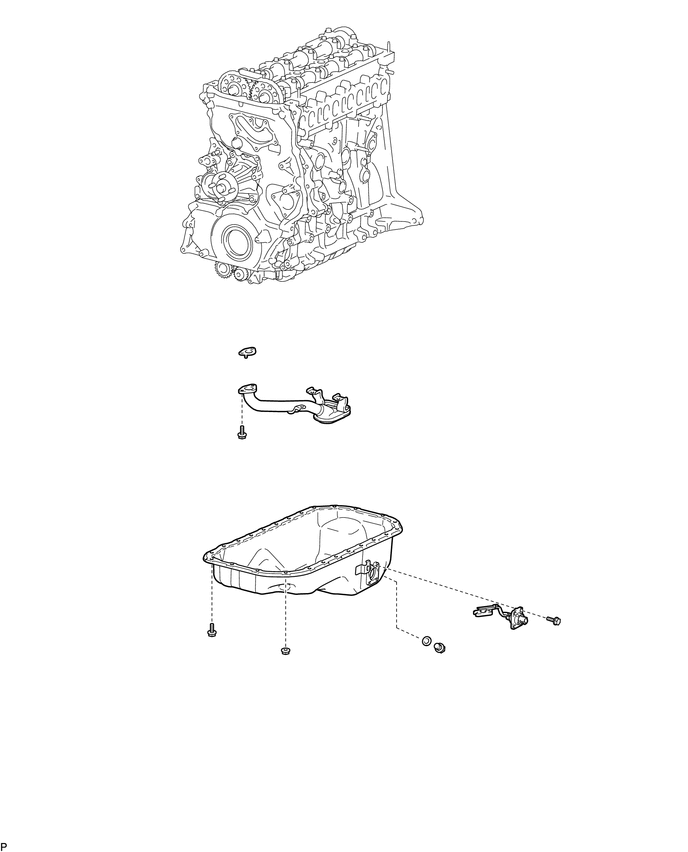 P