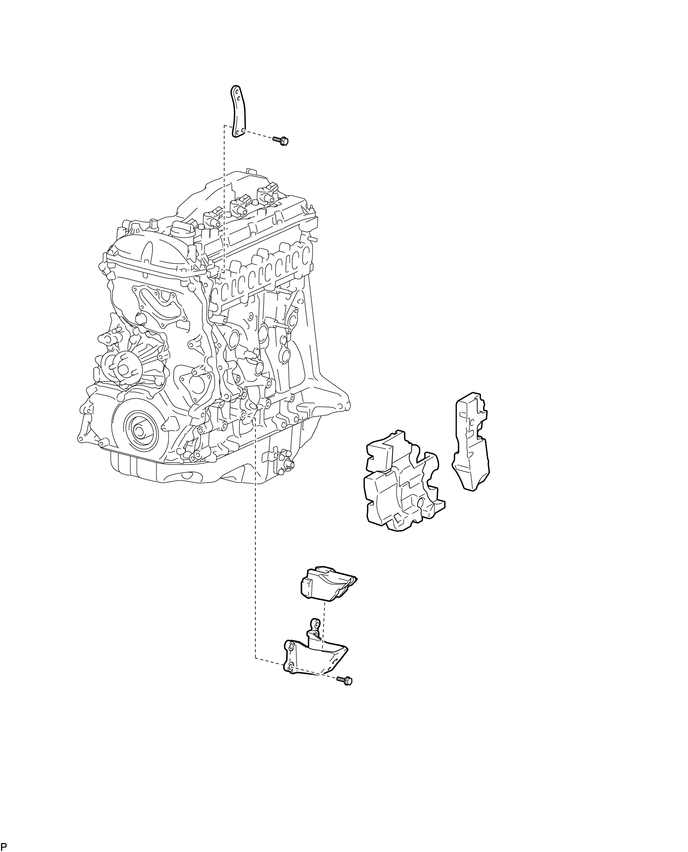 P