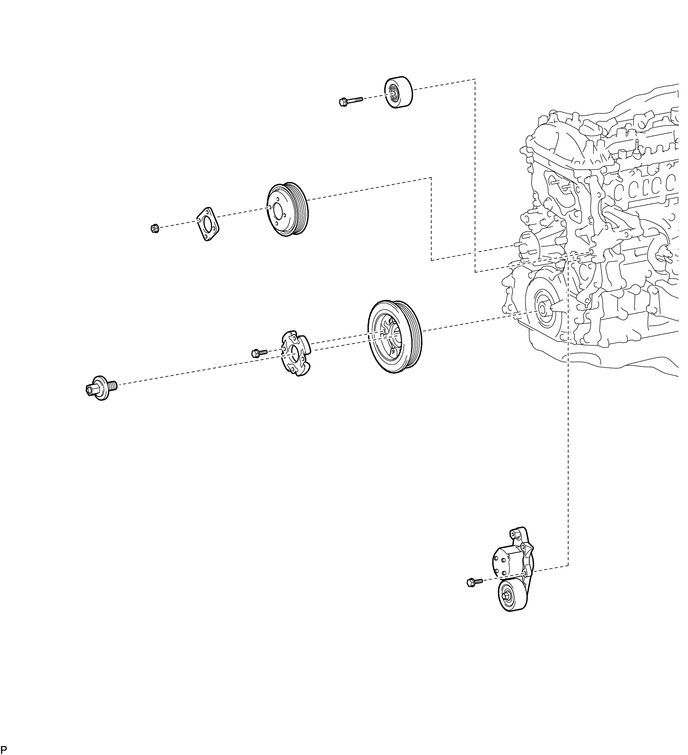 P