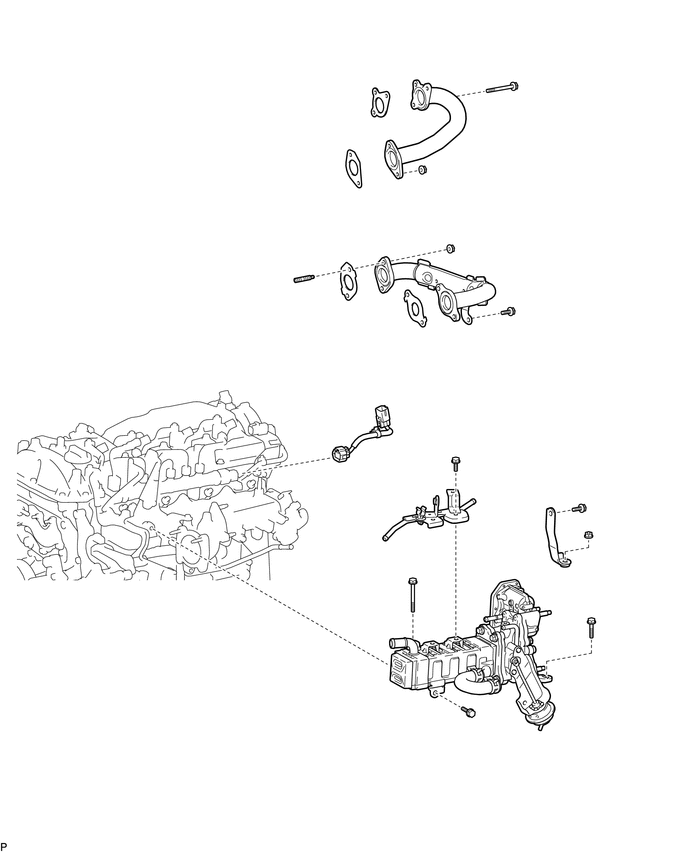 P