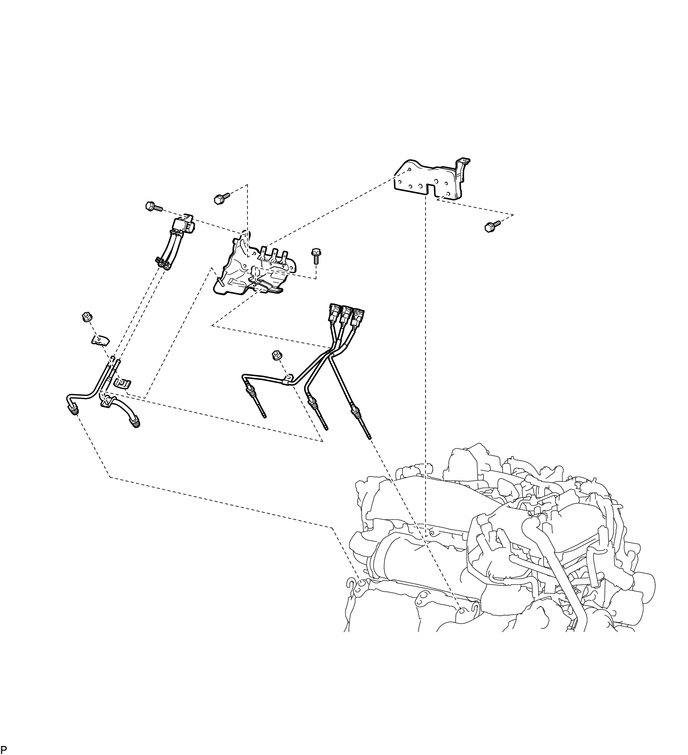 P