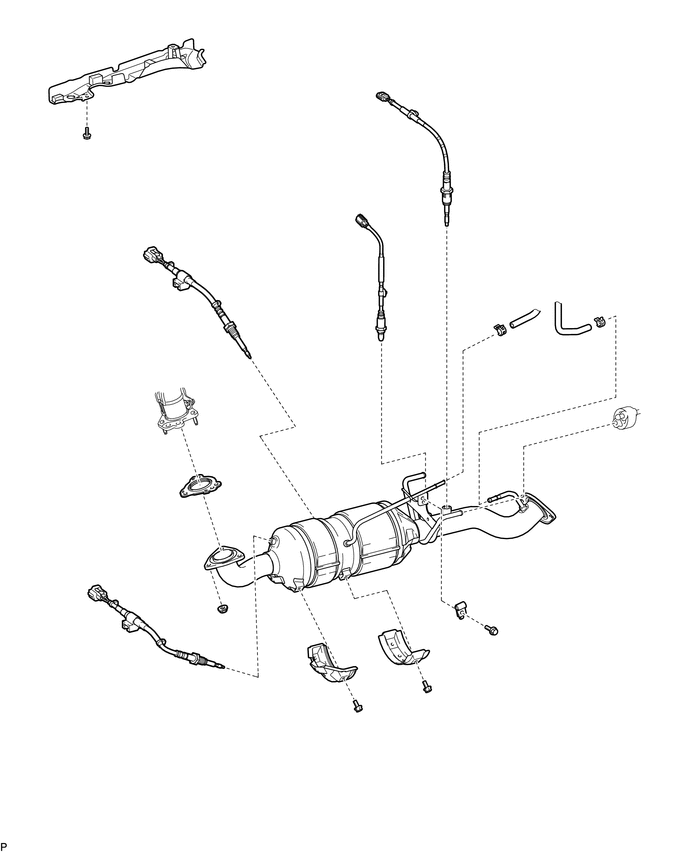 P