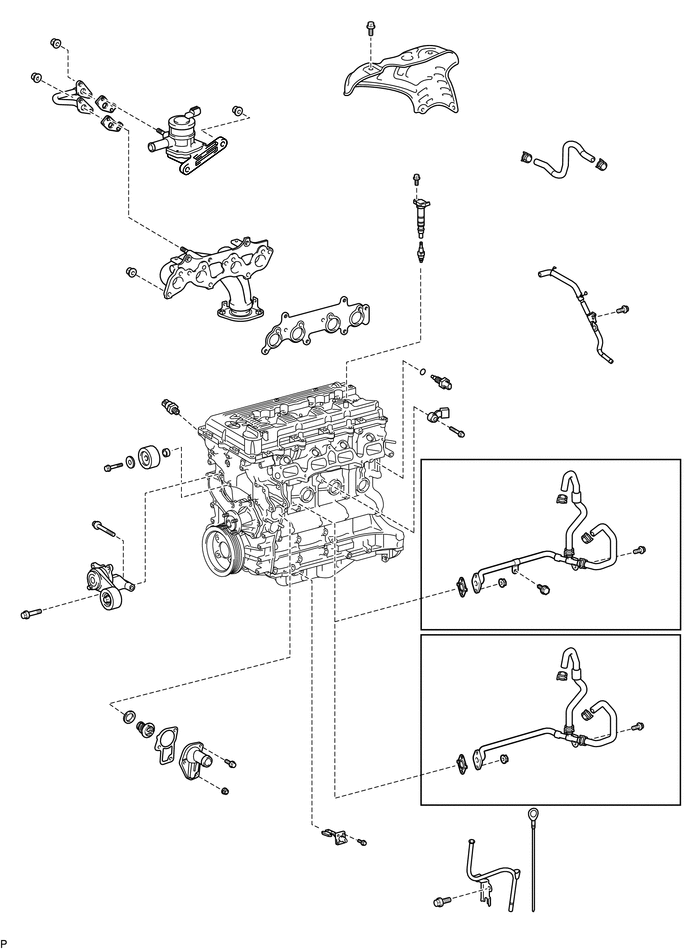 P