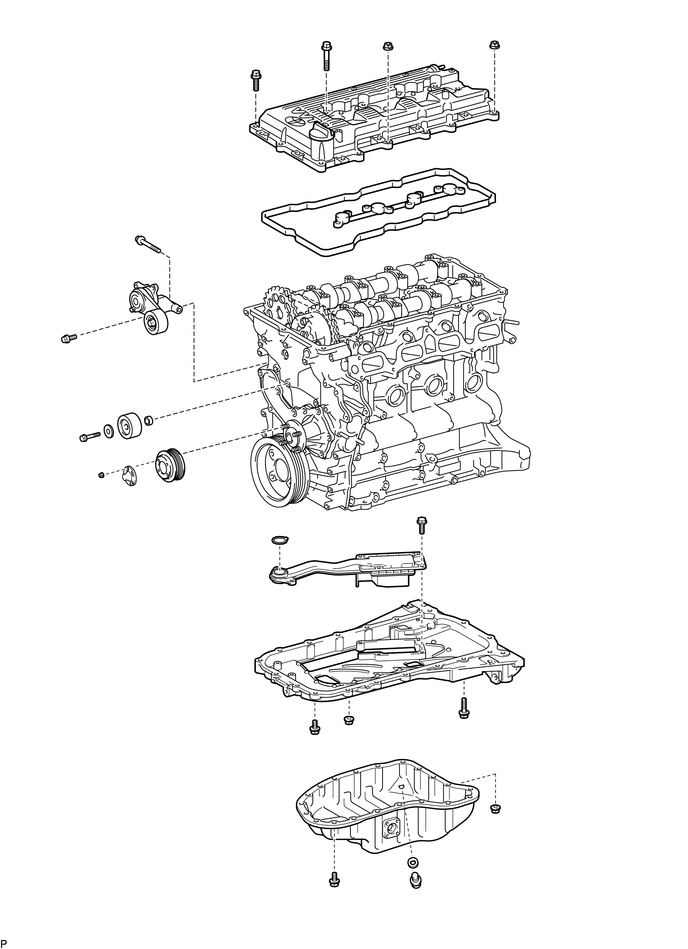 P