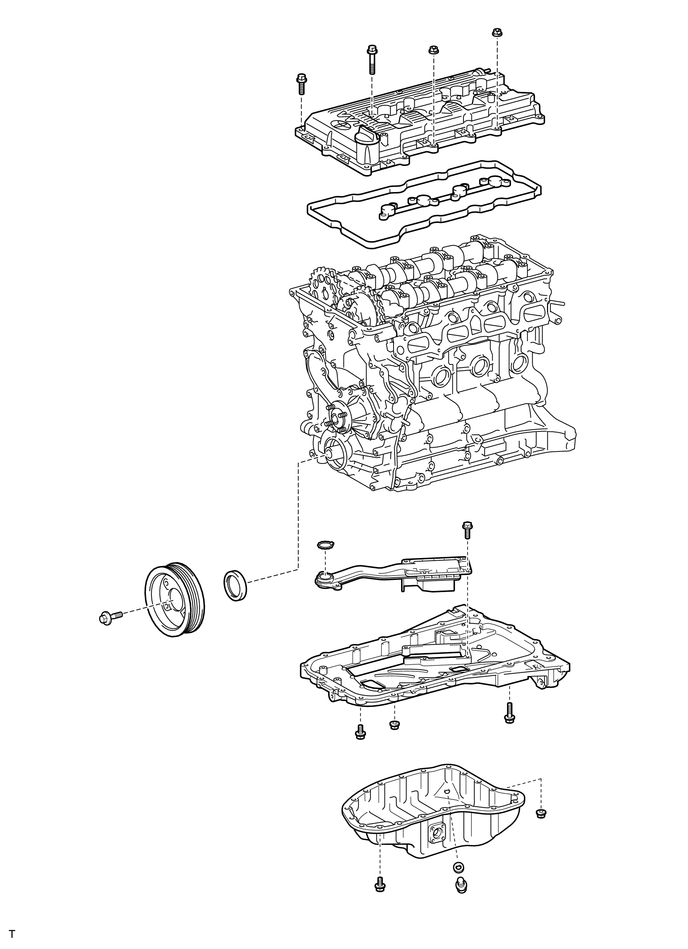 T