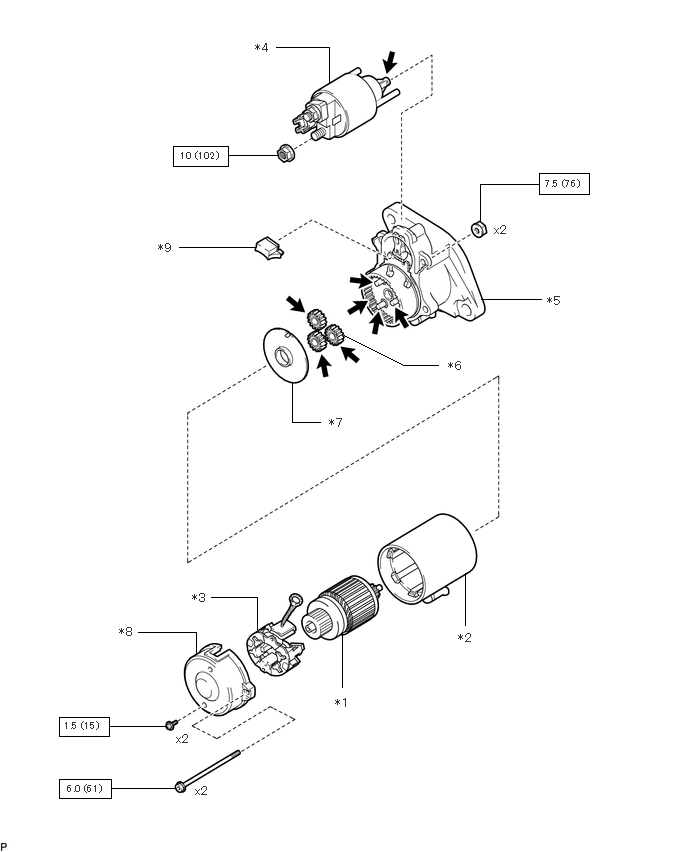 *4

10 (102)

7.5 (76)

x2

*9

*5

*6

*7

*3

*8

*2

*1

1.5 (15)

x2

6.0 (61)

x2

P