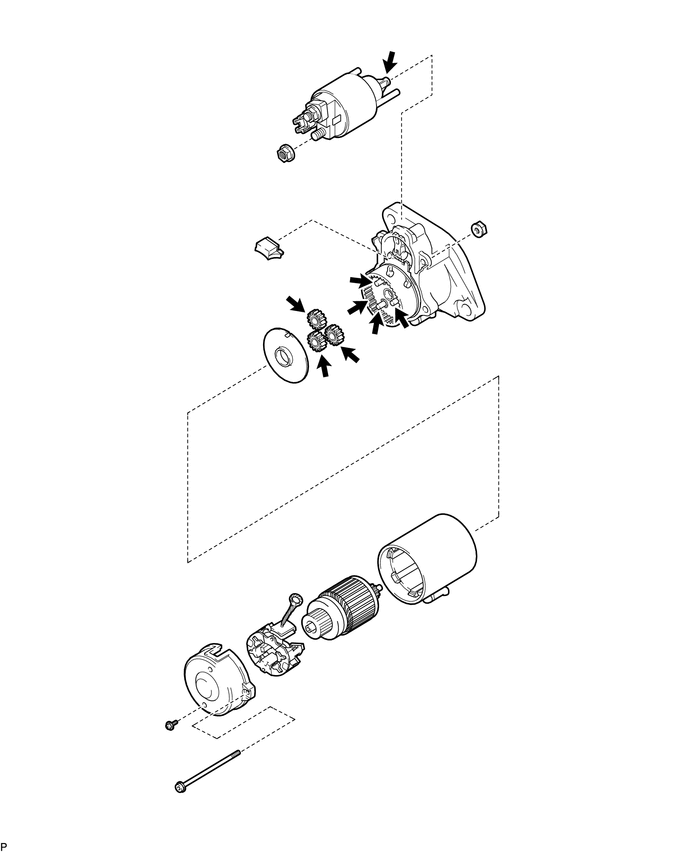 P