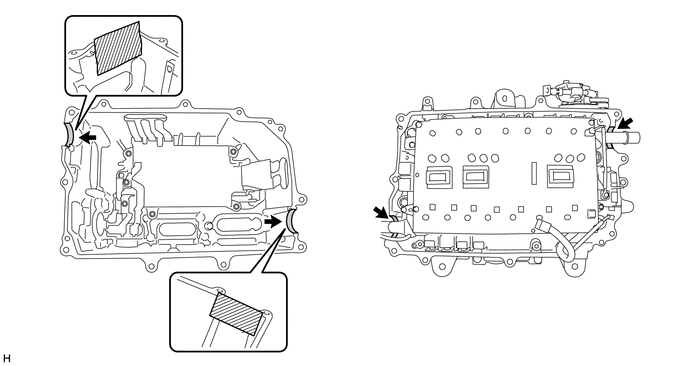 H