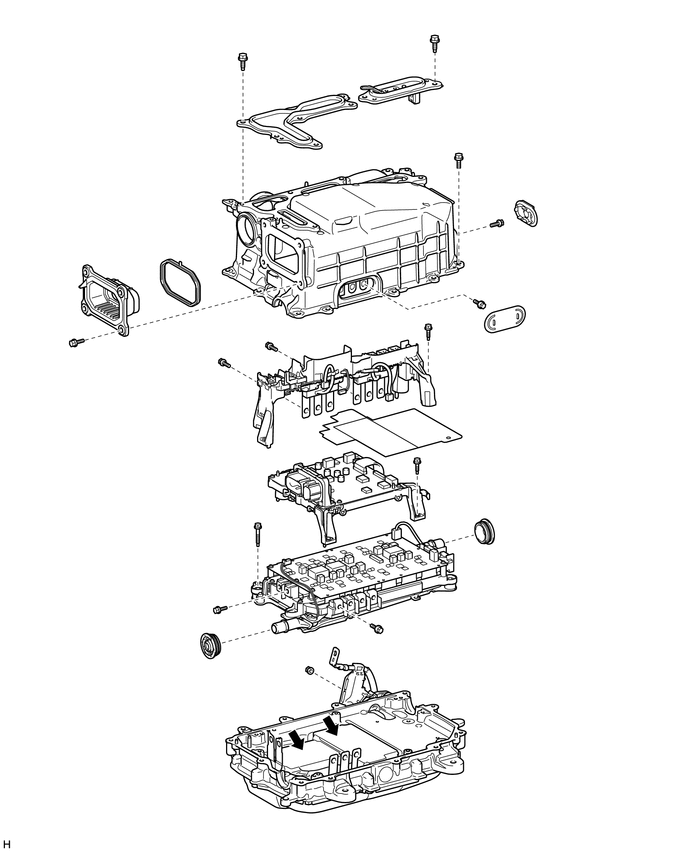 H