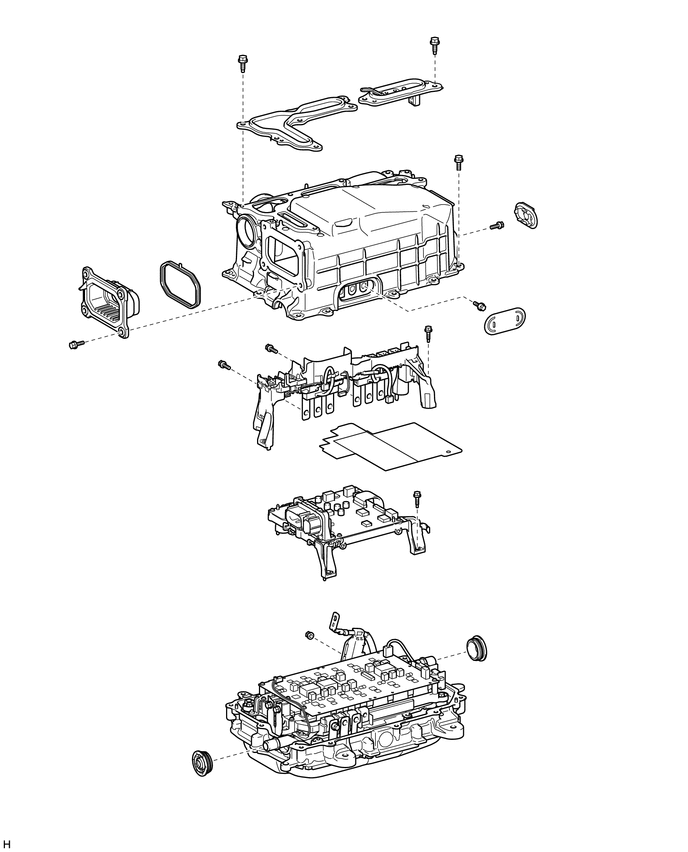 H