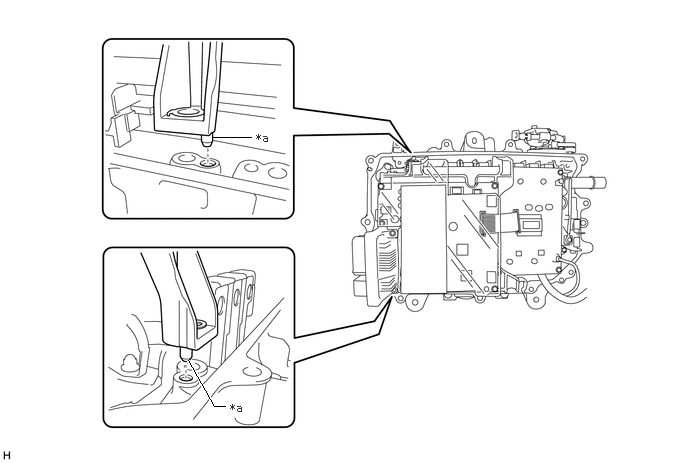 *a

*a

H