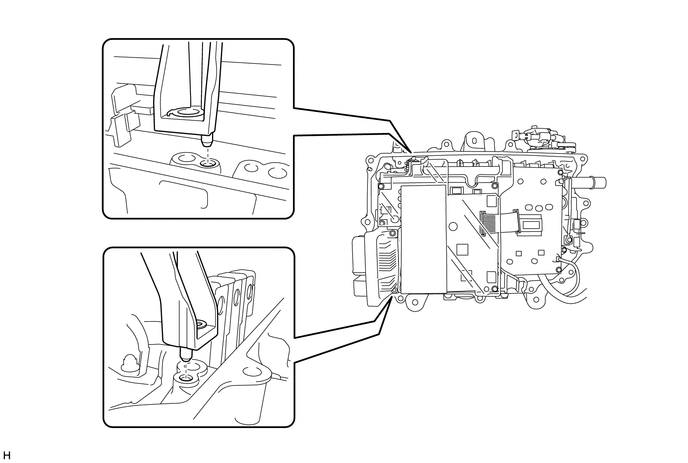 H