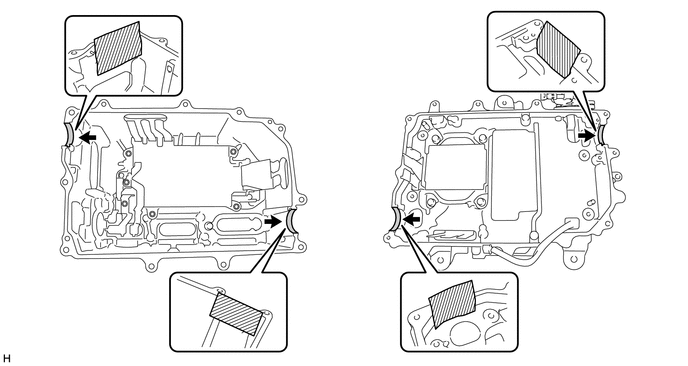 H