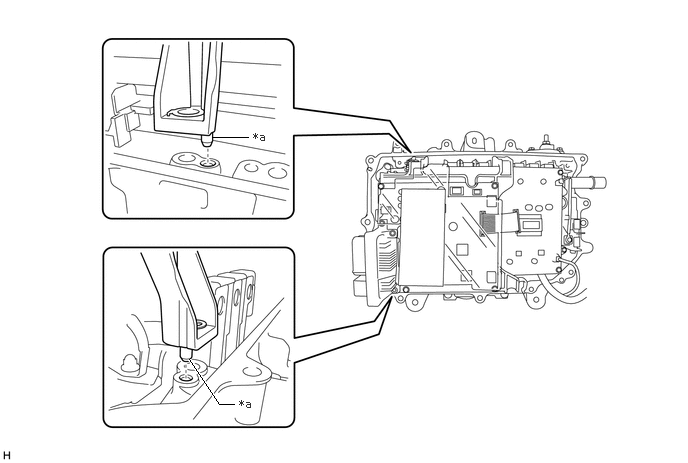 *a

*a

H