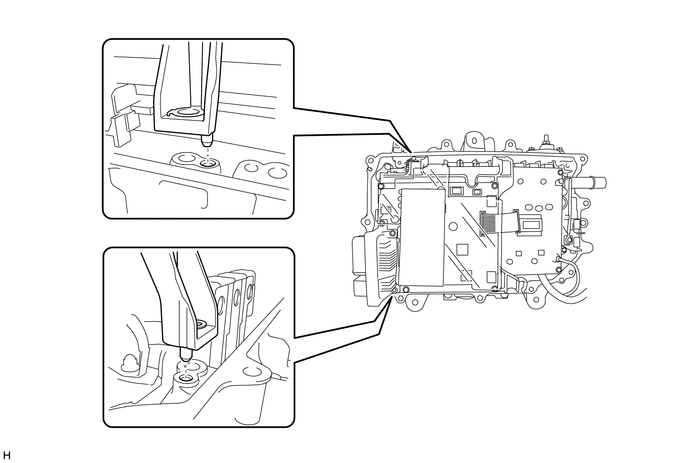 H