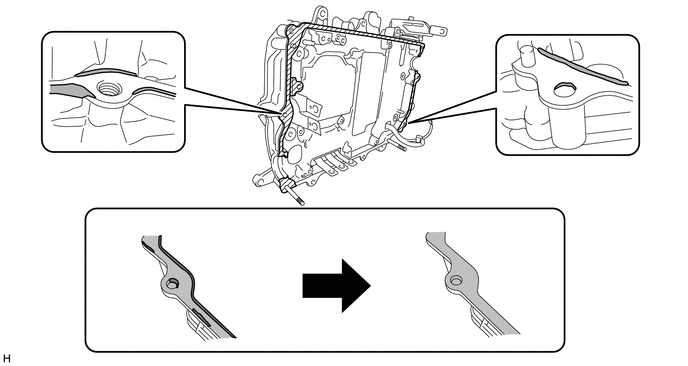 H