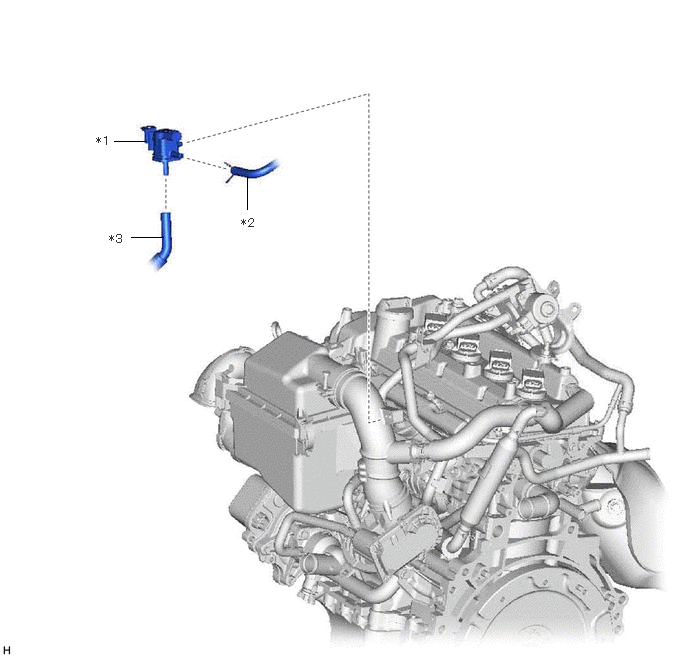 *1

*2

*3

H