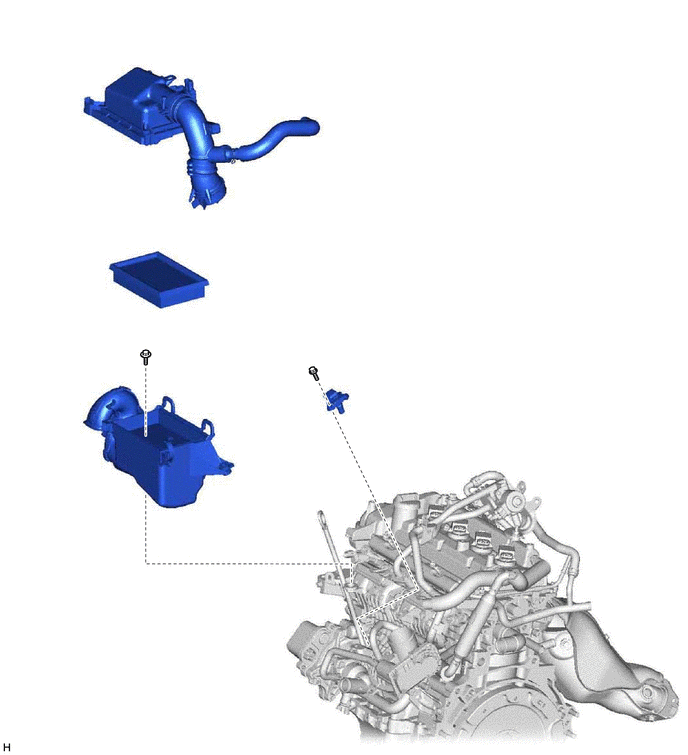 H