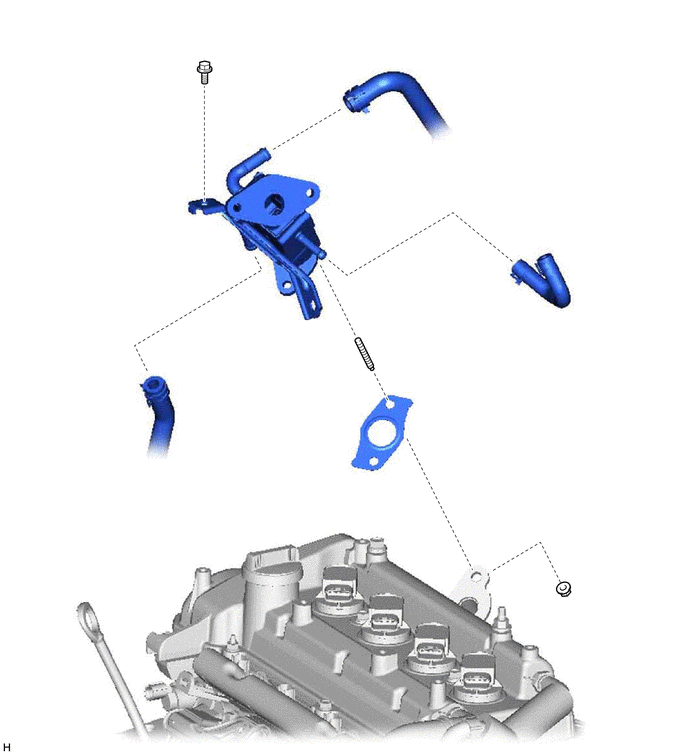 H