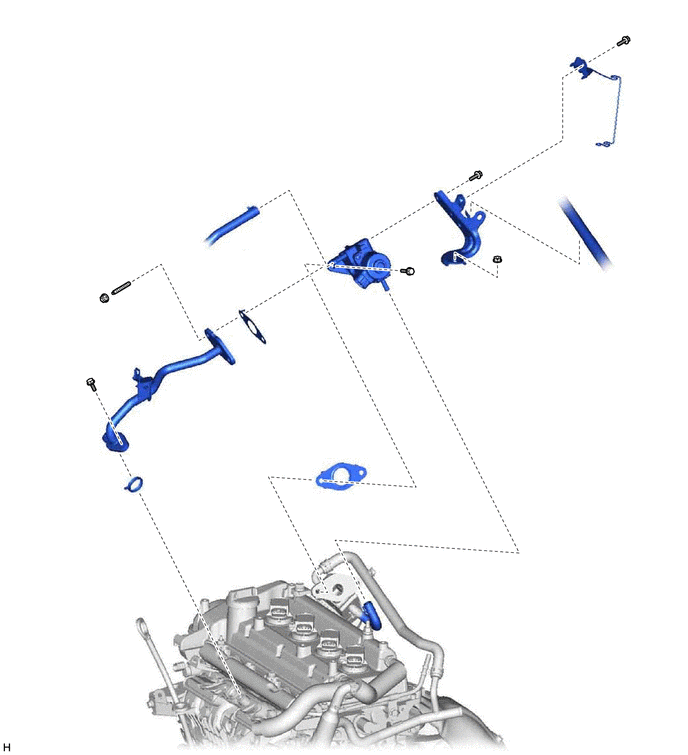 H