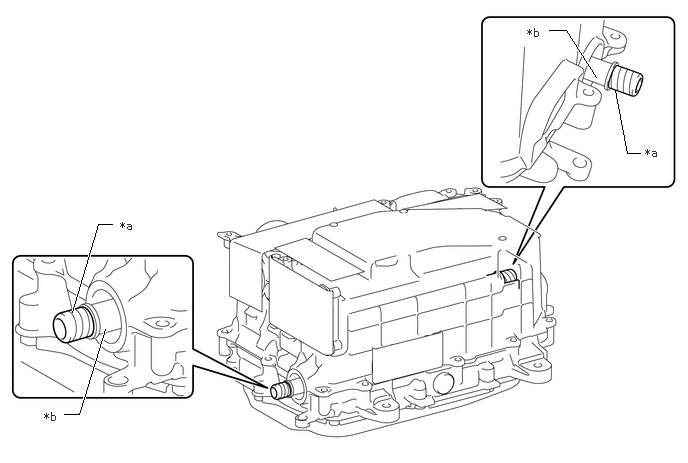 *b

*a

*a

*b