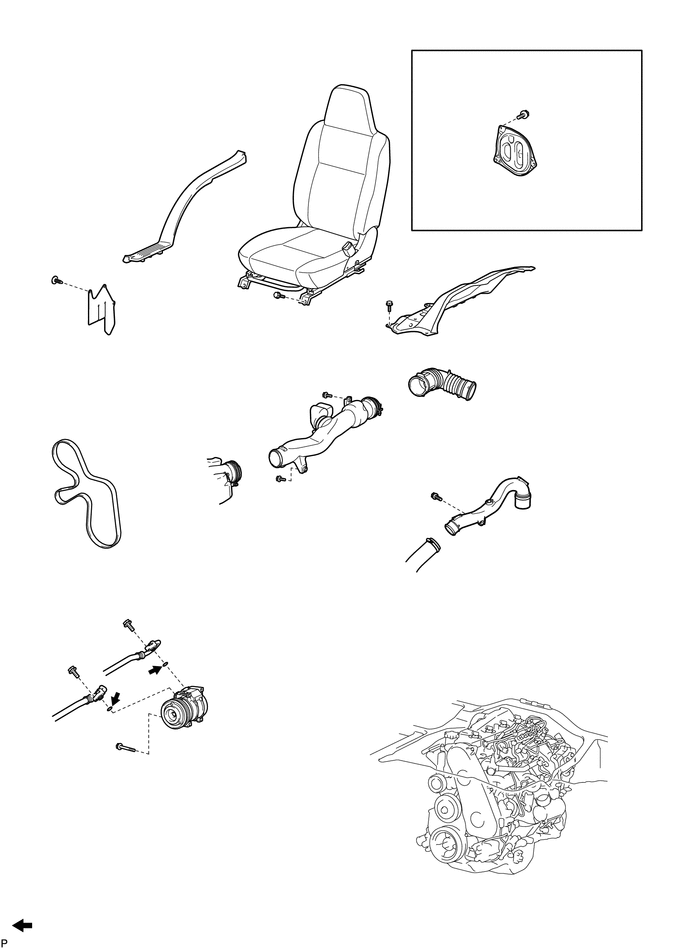 P