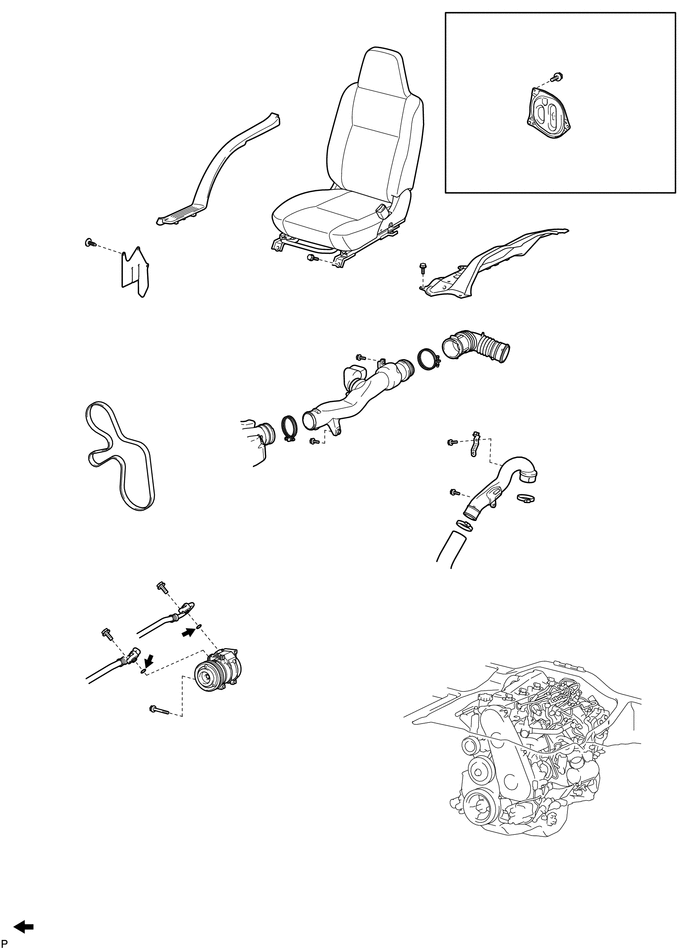 P