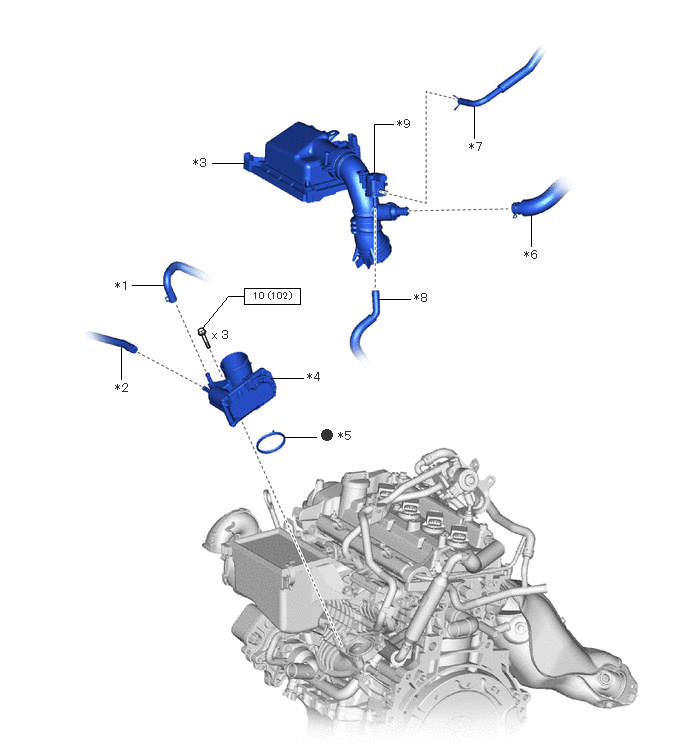 *9

*7

*3

*6

*1

10 (102)

*8

x 3

*2

*4

*5