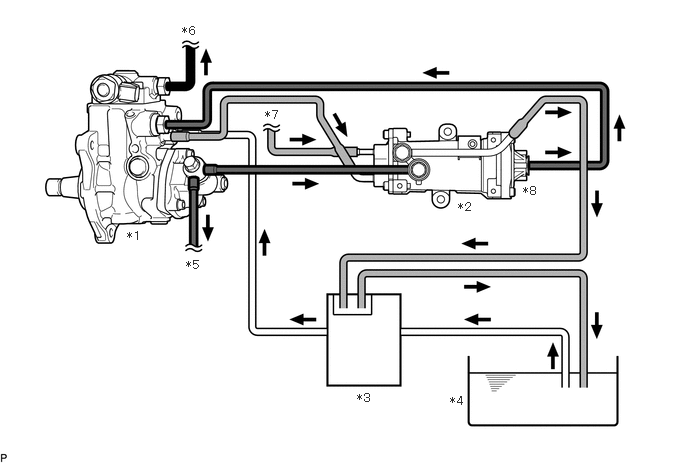 *6
*7
*1
*5
*2
*8
*3
*4
P