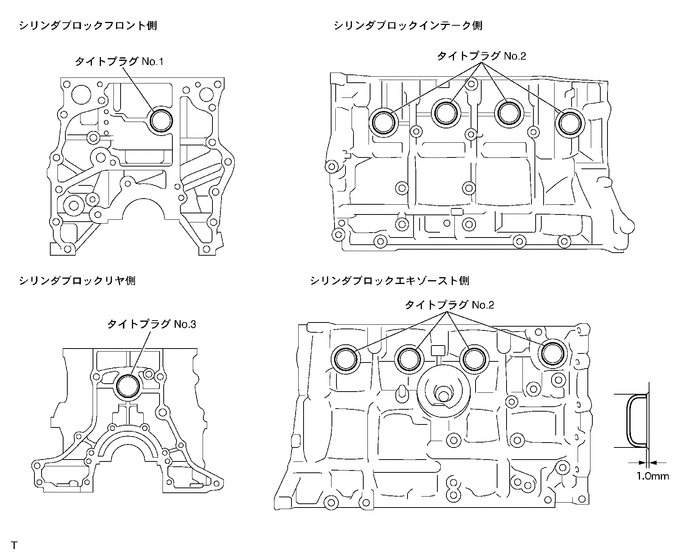 シリンダブロックフロント側

タイトプラグ No.1

シリンダブロックインテーク側

タイトプラグ No.2

シリンダブロックリヤ側

タイトプラグ No.3

シリンダブロックエキゾースト側

タイトプラグ No.2

1.0mm

T