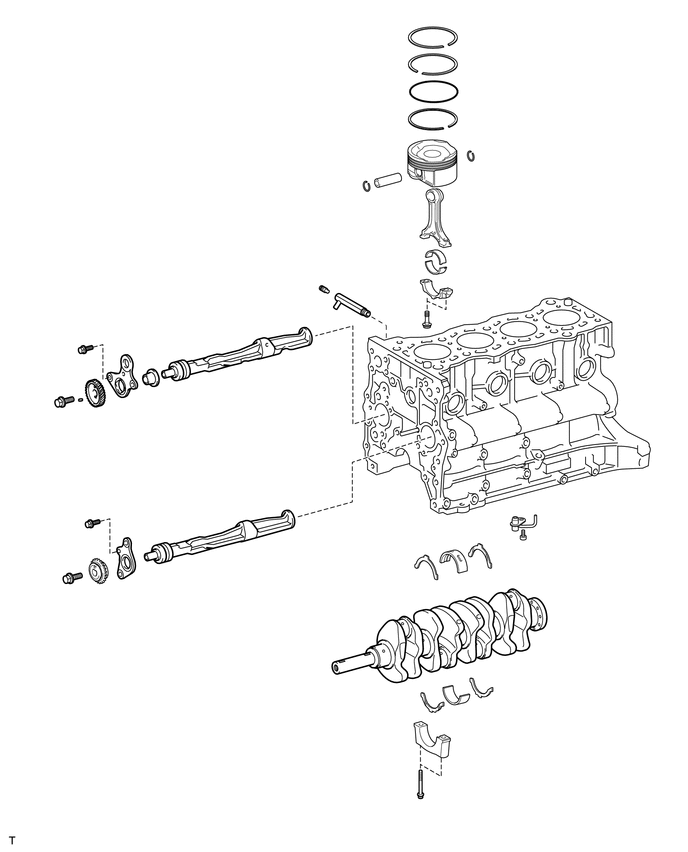 T