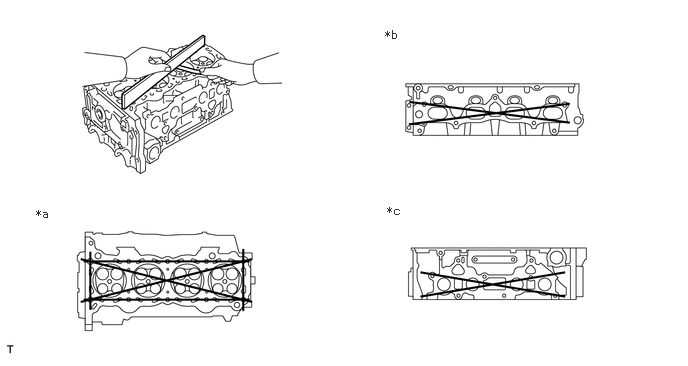 *b

*a

*c

T