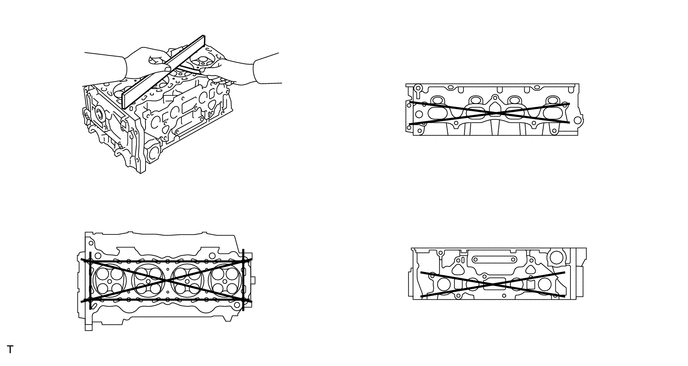 T