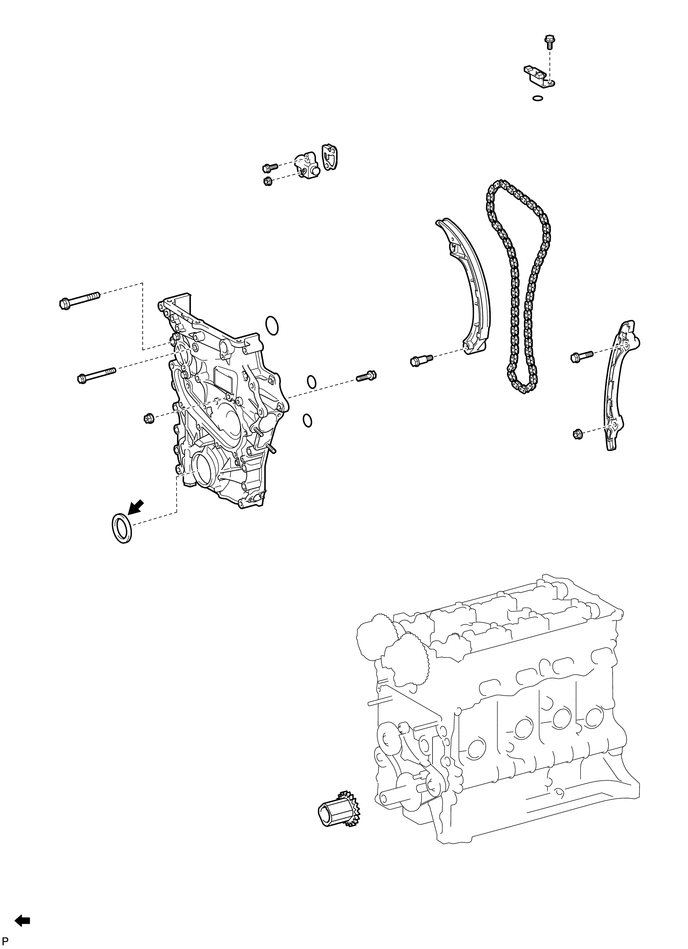 P