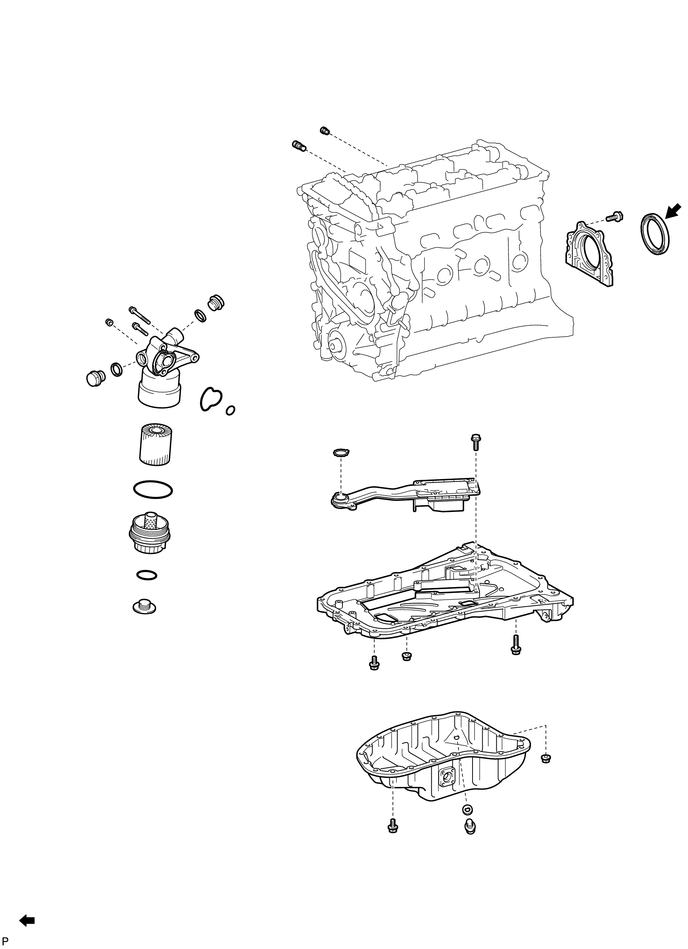 P