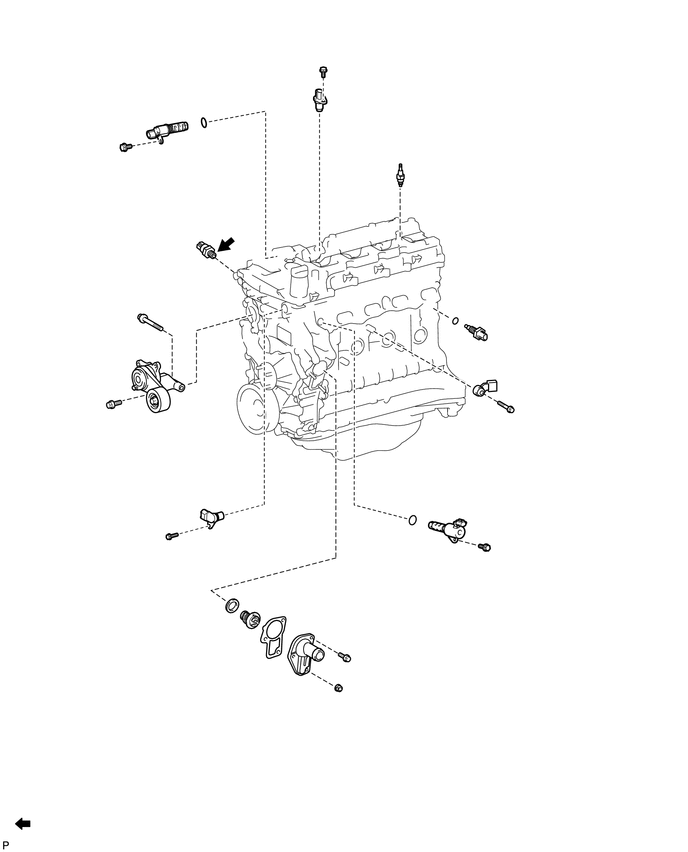 P