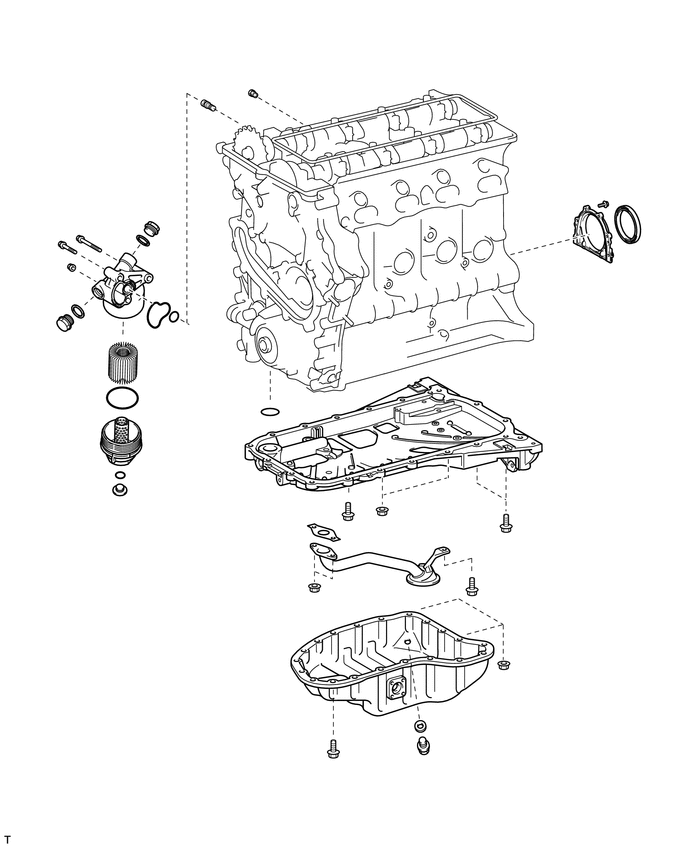 T