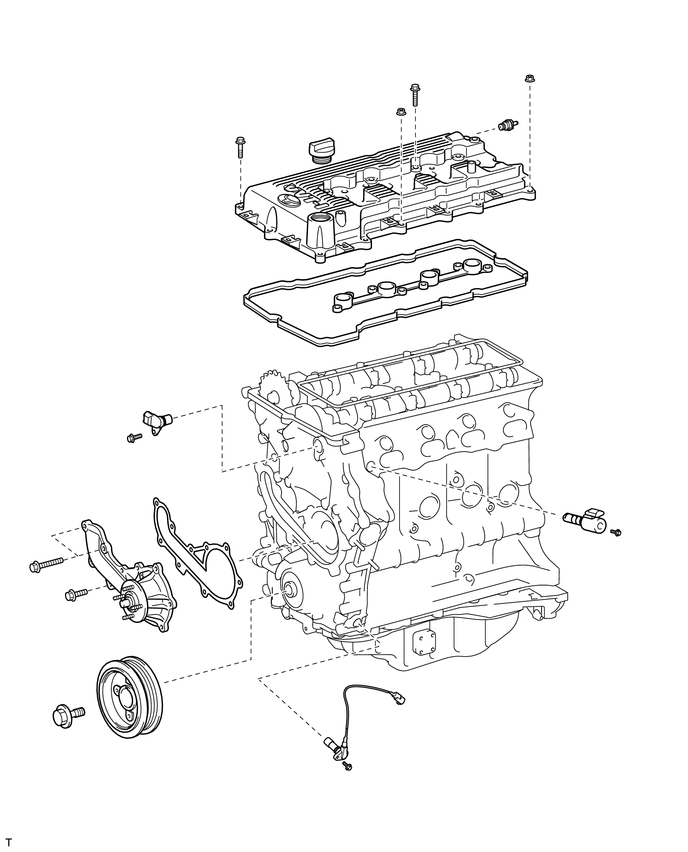 T