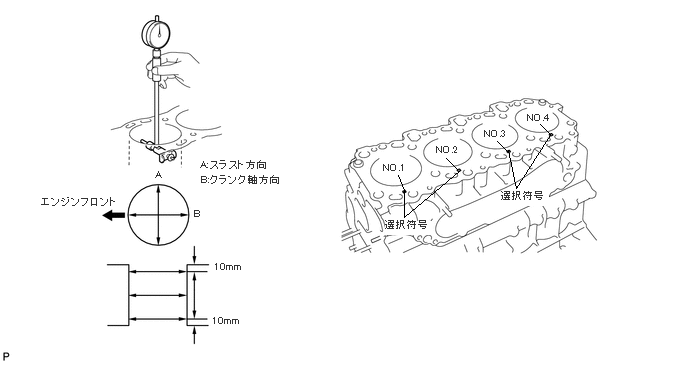 A:スラスト方向
B:クランク軸方向
A
エンジンフロント
B
10mm
10mm
NO.1
NO.2
NO.3
NO.4
選択符号
選択符号
P