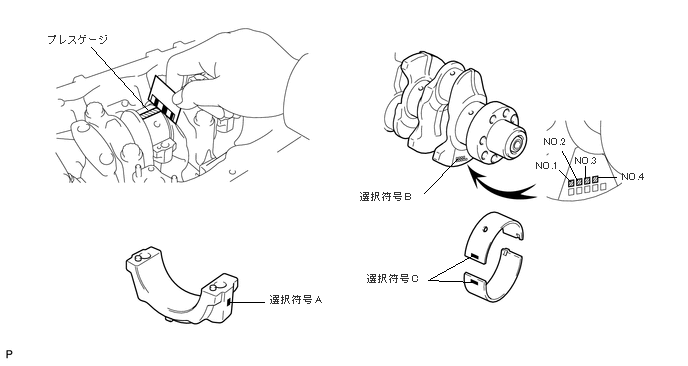 プレスゲージ

NO.2
NO.3
NO.1
NO.4

選択符号B

選択符号C

選択符号A

P